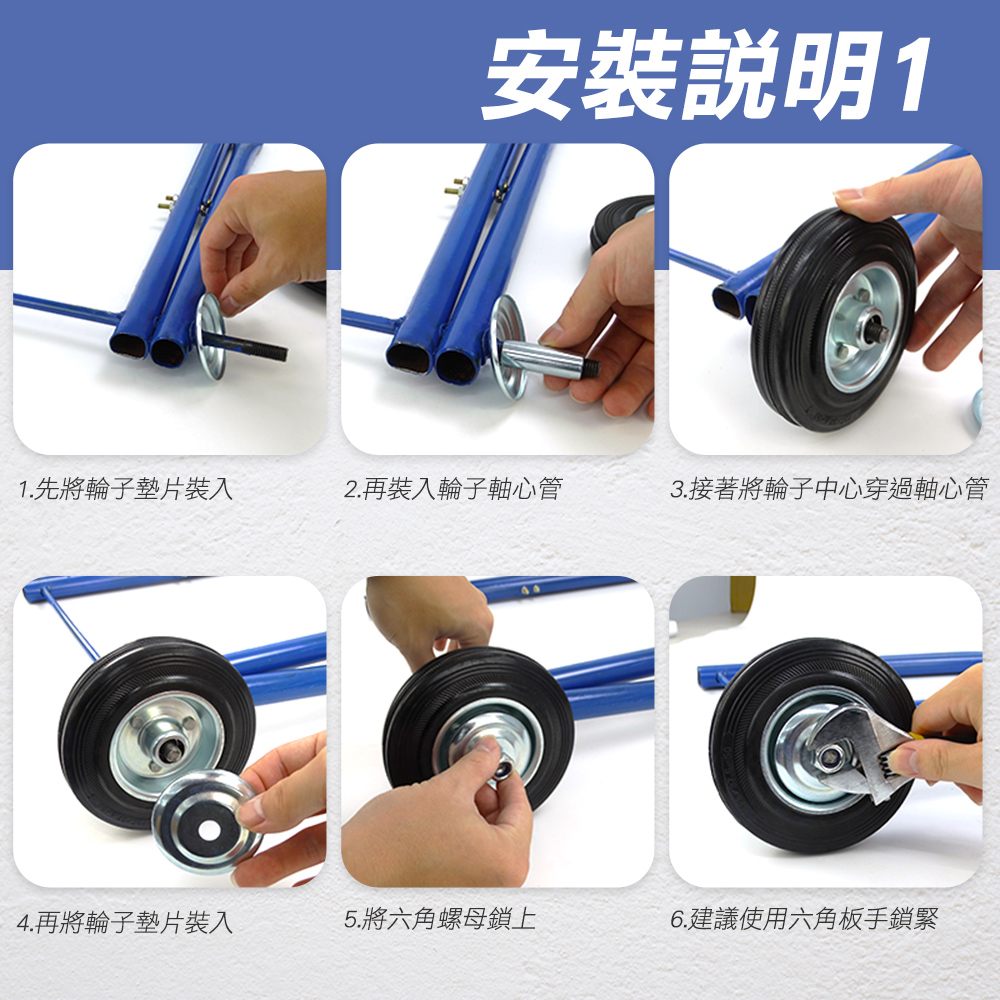 安裝說明1

1.先將輪子墊片裝入

2.再裝入輪子軸心管

3.接著將輪子中心穿過軸心管

4.再將輪子墊片裝入

5.將六角螺母鎖上

6.建議使用六角板手鎖緊